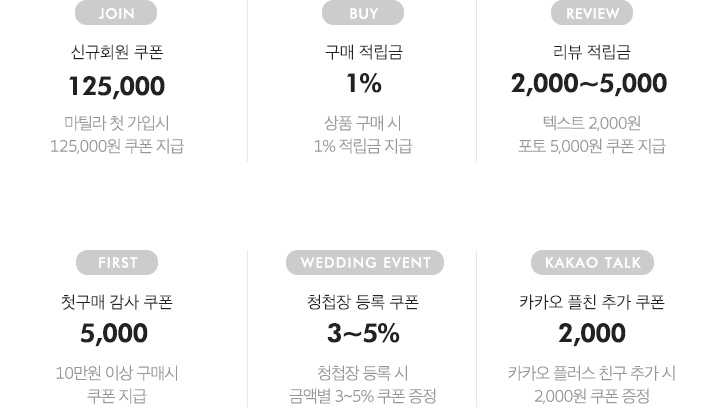 JOIN

신규회원 쿠폰

125,000

마틸라 첫 가입시
125,000원 쿠폰 지급

BUY

구매 적립금

1%

상품 구매 시
1% 적립금 지급

REVIEW

리뷰 적립금

2,000~5,000

텍스트 2,000원
포토 5,000원 쿠폰 지급

FIRST

첫구매 감사 쿠폰

5,000

10만원 이상 구매시
쿠폰 지급

WEDDING EVENT

청첩장 등록 쿠폰

3~5%

청첩장 등록 시
금액별 3~5% 쿠폰 증정

KAKAO TALK

카카오 플친 추가 쿠폰

2,000

카카오 플러스 친구 추가 시
2,000원 쿠폰 증정